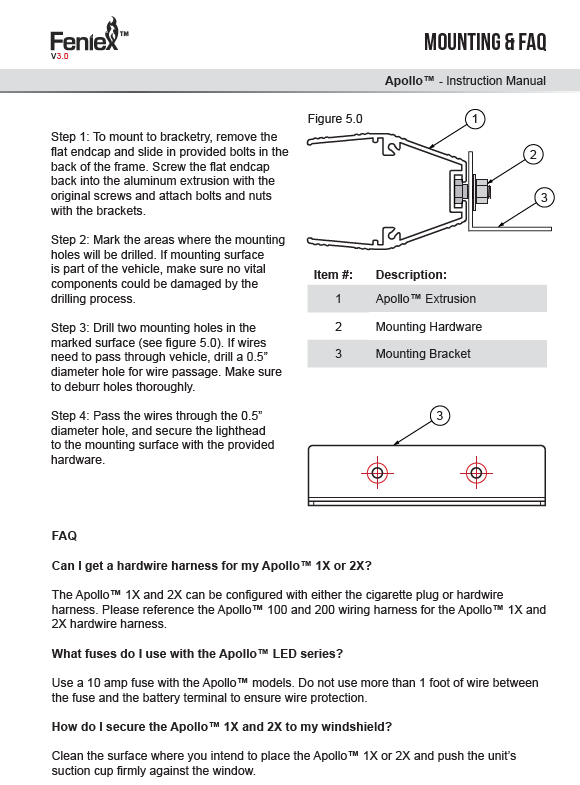 Feniex™
V3.0

MOUNTING & FAQ

Apollo™ - Instruction Manual

Step 1: To mount to bracketry, remove the flat endcap and slide in provided bolts in the back of the frame. Screw the flat endcap back into the aluminum extrusion with the original screws and attach bolts and nuts with the brackets.

Step 2: Mark the areas where the mounting holes will be drilled. If mounting surface is part of the vehicle, make sure no vital components could be damaged by the drilling process.

Step 3: Drill two mounting holes in the marked surface (see figure 5.0). If wires need to pass through vehicle, drill a 0.5" diameter hole for wire passage. Make sure to deburr holes thoroughly.

Step 4: Pass the wires through the 0.5" diameter hole, and secure the lighthead to the mounting surface with the provided hardware.

Figure 5.0

1

2

3

| Item #: | Description: |
|---|---|
| 1 | Apollo™ Extrusion |
| 2 | Mounting Hardware |
| 3 | Mounting Bracket |

3

FAQ

Can I get a hardwire harness for my Apollo™ 1X or 2X?

The Apollo™ 1X and 2X can be configured with either the cigarette plug or hardwire harness. Please reference the Apollo™ 100 and 200 wiring harness for the Apollo™ 1X and 2X hardwire harness.

What fuses do I use with the Apollo™ LED series?

Use a 10 amp fuse with the Apollo™ models. Do not use more than 1 foot of wire between the fuse and the battery terminal to ensure wire protection.

How do I secure the Apollo™ 1X and 2X to my windshield?

Clean the surface where you intend to place the Apollo™ 1X or 2X and push the unit's suction cup firmly against the window.