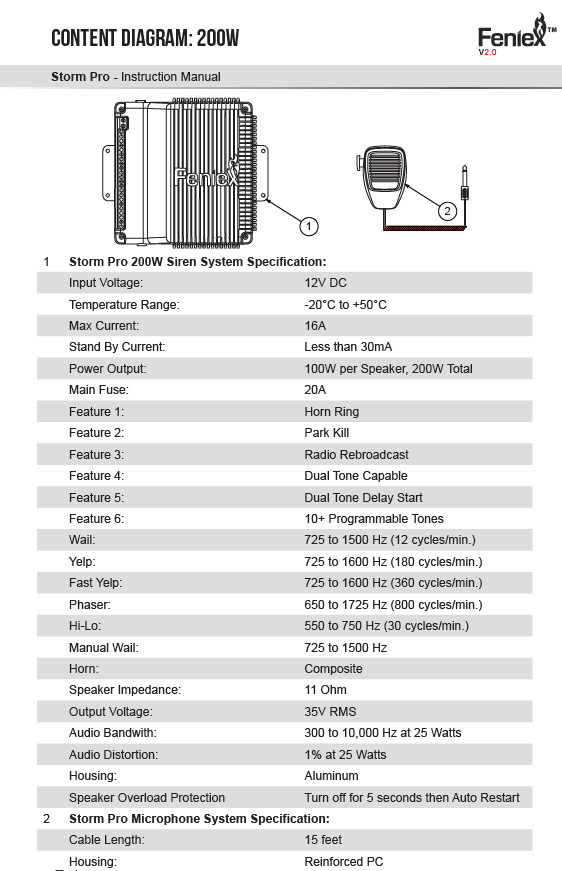 CONTENT DIAGRAM: 200W

Feniex™ V2.0

Storm Pro - Instruction Manual

Feniex

1

2

1 Storm Pro 200W Siren System Specification:

| | |
|---|---|
| Input Voltage: | 12V DC |
| Temperature Range: | -20°C to +50°C |
| Max Current: | 16A |
| Stand By Current: | Less than 30mA |
| Power Output: | 100W per Speaker, 200W Total |
| Main Fuse: | 20A |
| Feature 1: | Horn Ring |
| Feature 2: | Park Kill |
| Feature 3: | Radio Rebroadcast |
| Feature 4: | Dual Tone Capable |
| Feature 5: | Dual Tone Delay Start |
| Feature 6: | 10+ Programmable Tones |
| Wail: | 725 to 1500 Hz (12 cycles/min.) |
| Yelp: | 725 to 1600 Hz (180 cycles/min.) |
| Fast Yelp: | 725 to 1600 Hz (360 cycles/min.) |
| Phaser: | 650 to 1725 Hz (800 cycles/min.) |
| Hi-Lo: | 550 to 750 Hz (30 cycles/min.) |
| Manual Wail: | 725 to 1500 Hz |
| Horn: | Composite |
| Speaker Impedance: | 11 Ohm |
| Output Voltage: | 35V RMS |
| Audio Bandwith: | 300 to 10,000 Hz at 25 Watts |
| Audio Distortion: | 1% at 25 Watts |
| Housing: | Aluminum |
| Speaker Overload Protection | Turn off for 5 seconds then Auto Restart |

2 Storm Pro Microphone System Specification:

| | |
|---|---|
| Cable Length: | 15 feet |
| Housing: | Reinforced PC |