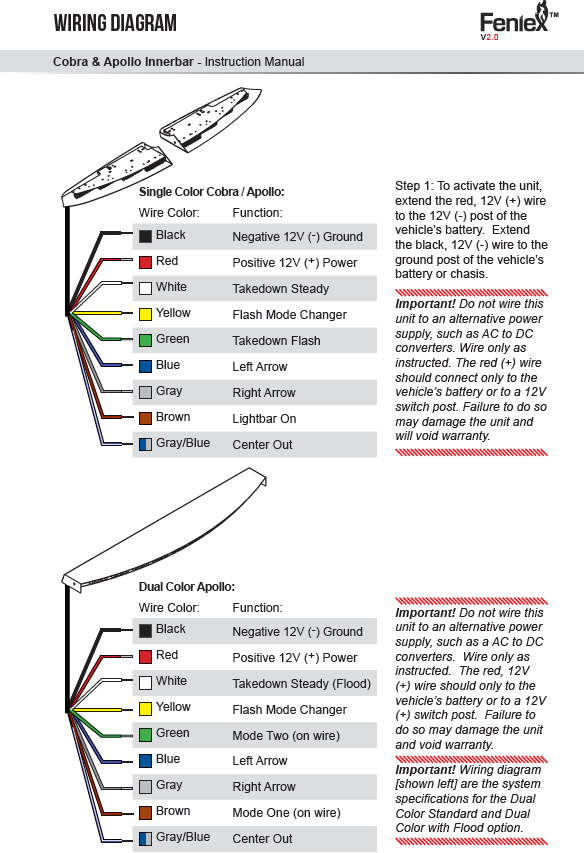 WIRING DIAGRAM

Feniex™ V2.0

Cobra & Apollo Innerbar - Instruction Manual

Single Color Cobra / Apollo:

| Wire Color: | Function: |
|---|---|
| Black | Negative 12V (-) Ground |
| Red | Positive 12V (+) Power |
| White | Takedown Steady |
| Yellow | Flash Mode Changer |
| Green | Takedown Flash |
| Blue | Left Arrow |
| Gray | Right Arrow |
| Brown | Lightbar On |
| Gray/Blue | Center Out |

Step 1: To activate the unit, extend the red, 12V (+) wire to the 12V (-) post of the vehicle's battery. Extend the black, 12V (-) wire to the ground post of the vehicle's battery or chasis.

Important! Do not wire this unit to an alternative power supply, such as AC to DC converters. Wire only as instructed. The red (+) wire should connect only to the vehicle's battery or to a 12V switch post. Failure to do so may damage the unit and will void warranty.

Dual Color Apollo:

| Wire Color: | Function: |
|---|---|
| Black | Negative 12V (-) Ground |
| Red | Positive 12V (+) Power |
| White | Takedown Steady (Flood) |
| Yellow | Flash Mode Changer |
| Green | Mode Two (on wire) |
| Blue | Left Arrow |
| Gray | Right Arrow |
| Brown | Mode One (on wire) |
| Gray/Blue | Center Out |

Important! Do not wire this unit to an alternative power supply, such as a AC to DC converters. Wire only as instructed. The red, 12V (+) wire should only to the vehicle's battery or to a 12V (+) switch post. Failure to do so may damage the unit and void warranty.

Important! Wiring diagram [shown left] are the system specifications for the Dual Color Standard and Dual Color with Flood option.