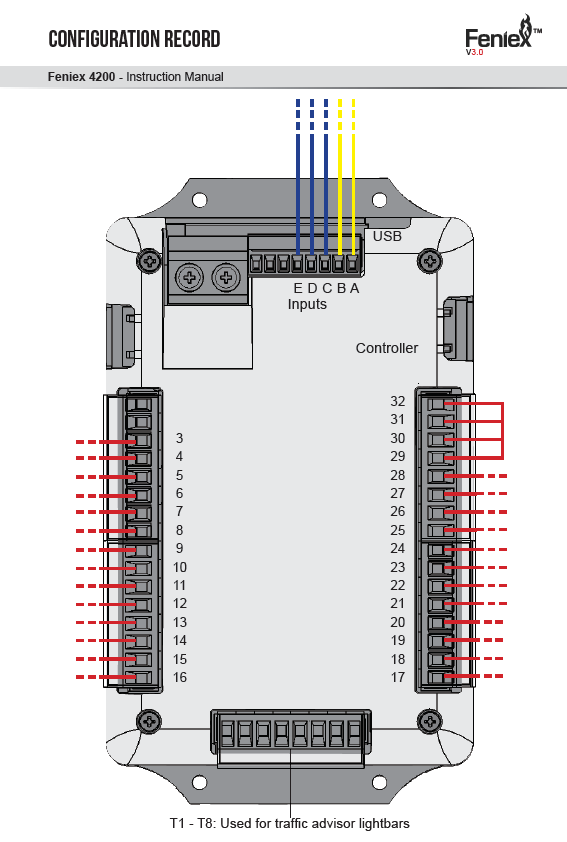 CONFIGURATION RECORD

Feniex™
V3.0

Feniex 4200 - Instruction Manual

USB

E D C B A
Inputs

Controller

3
4
5
6
7
8
9
10
11
12
13
14
15
16

32
31
30
29
28
27
26
25
24
23
22
21
20
19
18
17

T1 - T8: Used for traffic advisor lightbars