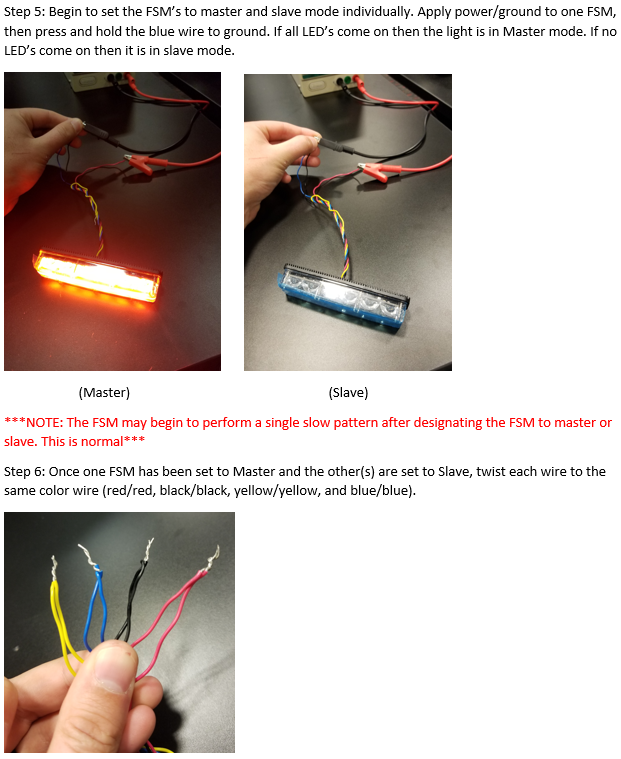 Step 5: Begin to set the FSM's to master and slave mode individually. Apply power/ground to one FSM, then press and hold the blue wire to ground. If all LED's come on then the light is in Master mode. If no LED's come on then it is in slave mode.

(Master)

(Slave)

***NOTE: The FSM may begin to perform a single slow pattern after designating the FSM to master or slave. This is normal***

Step 6: Once one FSM has been set to Master and the other(s) are set to Slave, twist each wire to the same color wire (red/red, black/black, yellow/yellow, and blue/blue).