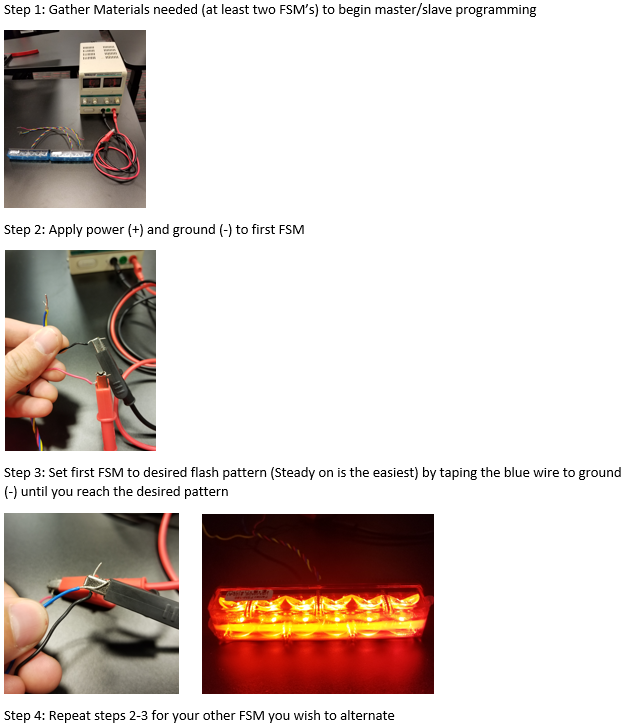 Step 1: Gather Materials needed (at least two FSM's) to begin master/slave programming

Step 2: Apply power (+) and ground (-) to first FSM

Step 3: Set first FSM to desired flash pattern (Steady on is the easiest) by taping the blue wire to ground (-) until you reach the desired pattern

Step 4: Repeat steps 2-3 for your other FSM you wish to alternate